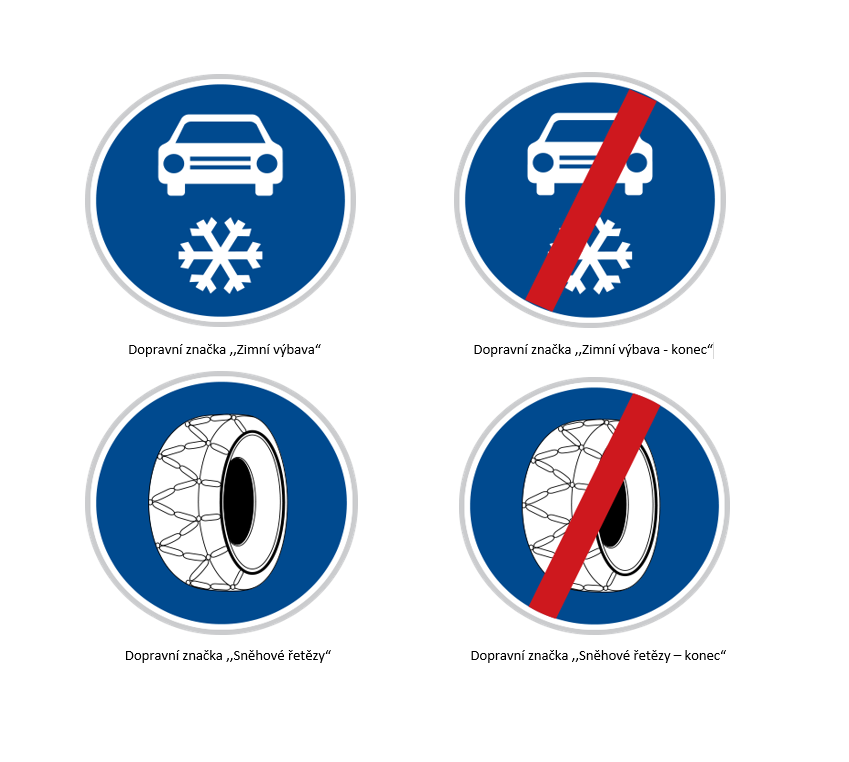 Dopravní značka ,,Zimní výbava“

Dopravní značka ,,Zimní výbava - konec“

Dopravní značka ,,Sněhové řetězy“

Dopravní značka ,,Sněhové řetězy – konec“