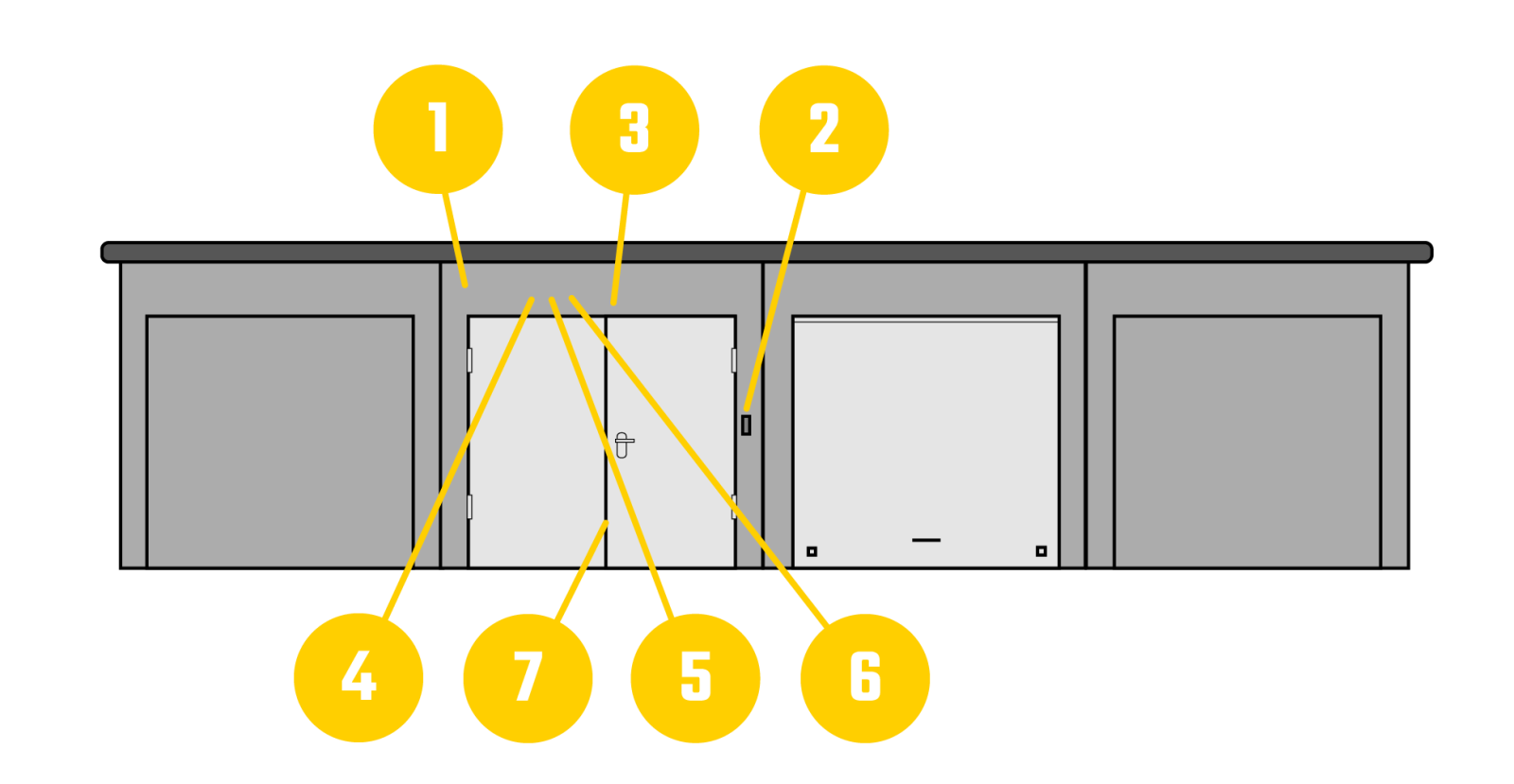 1
3
2
4
7
5
6