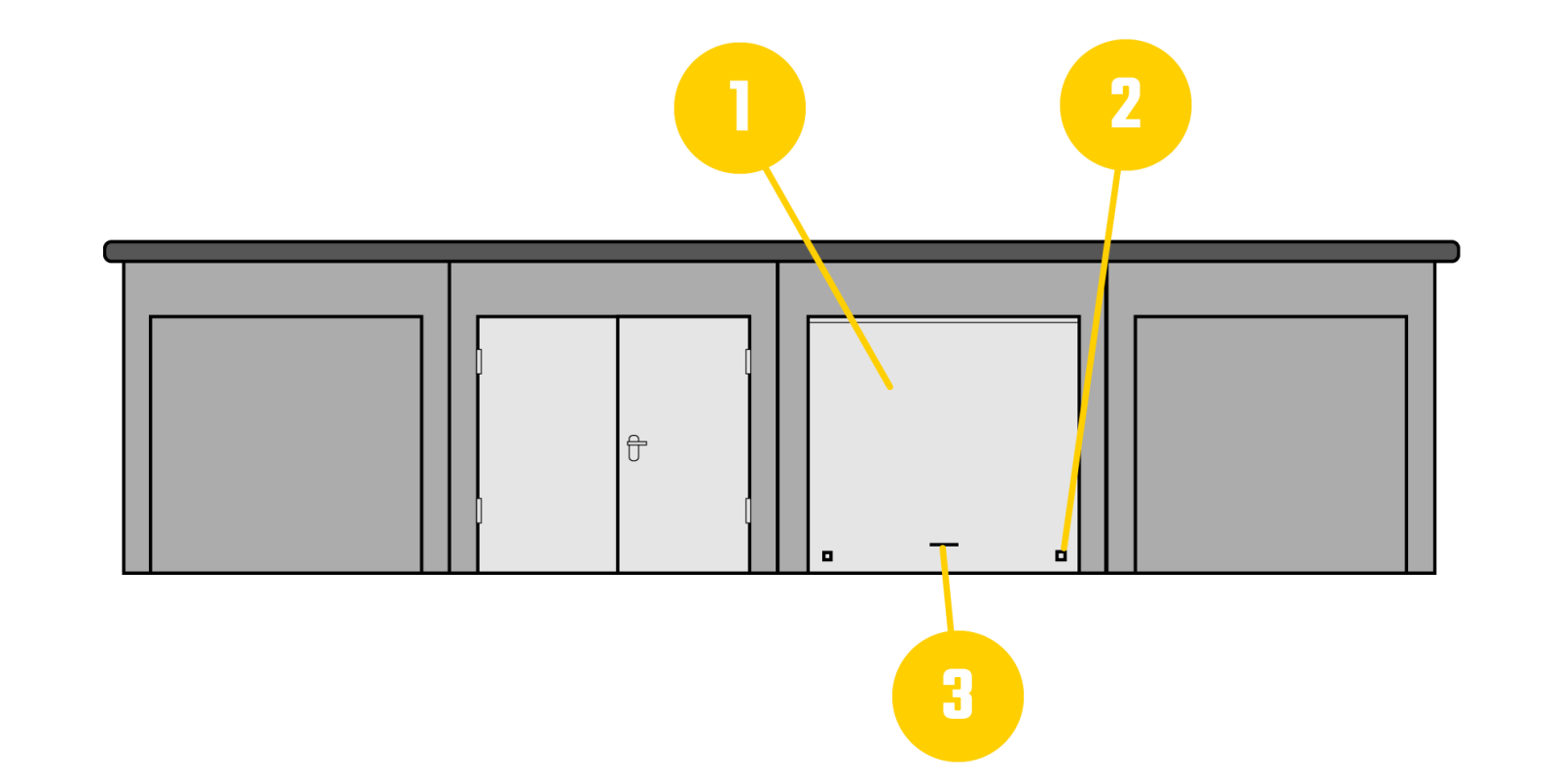 1
2
3