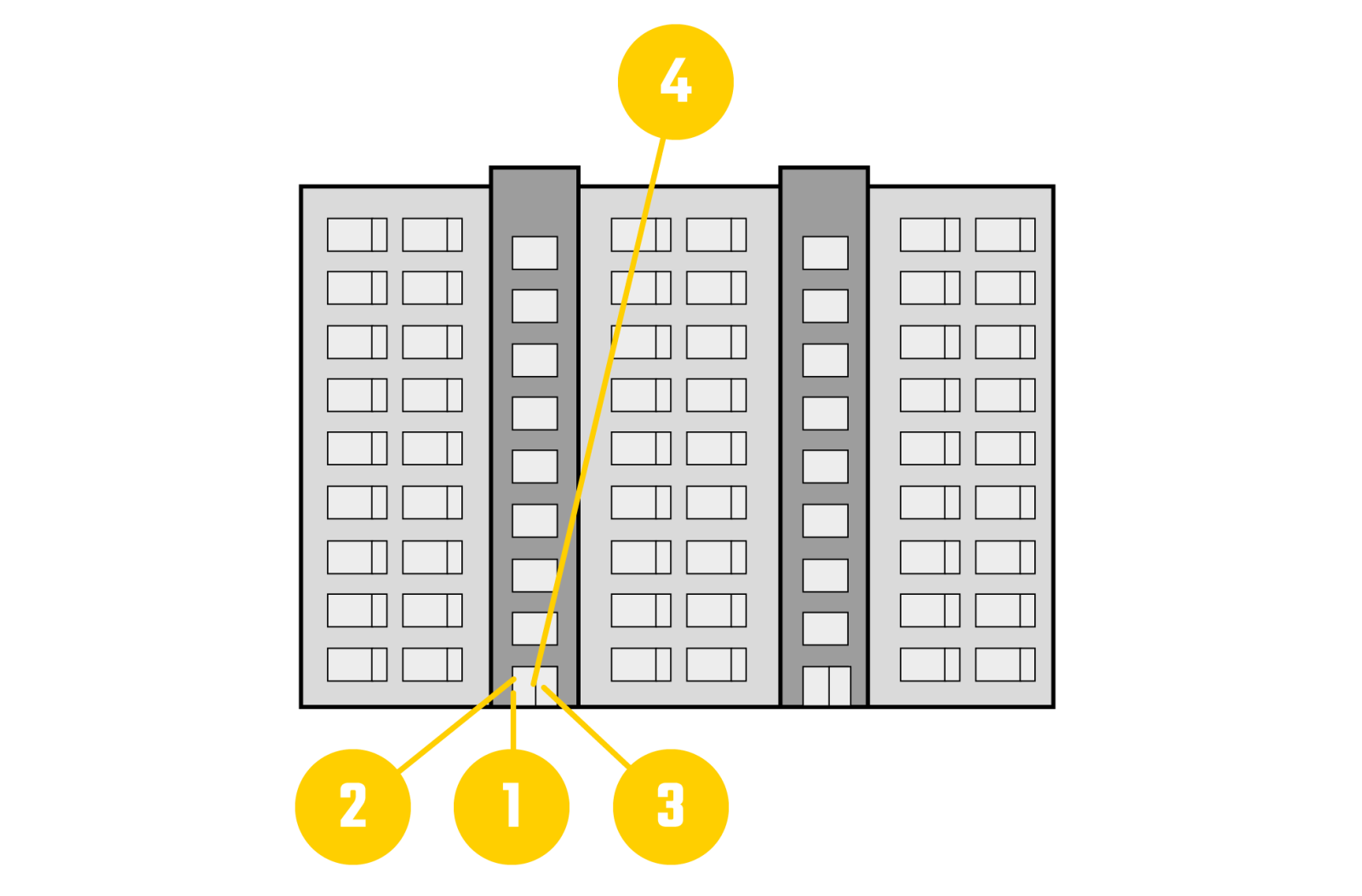 4
2
1
3