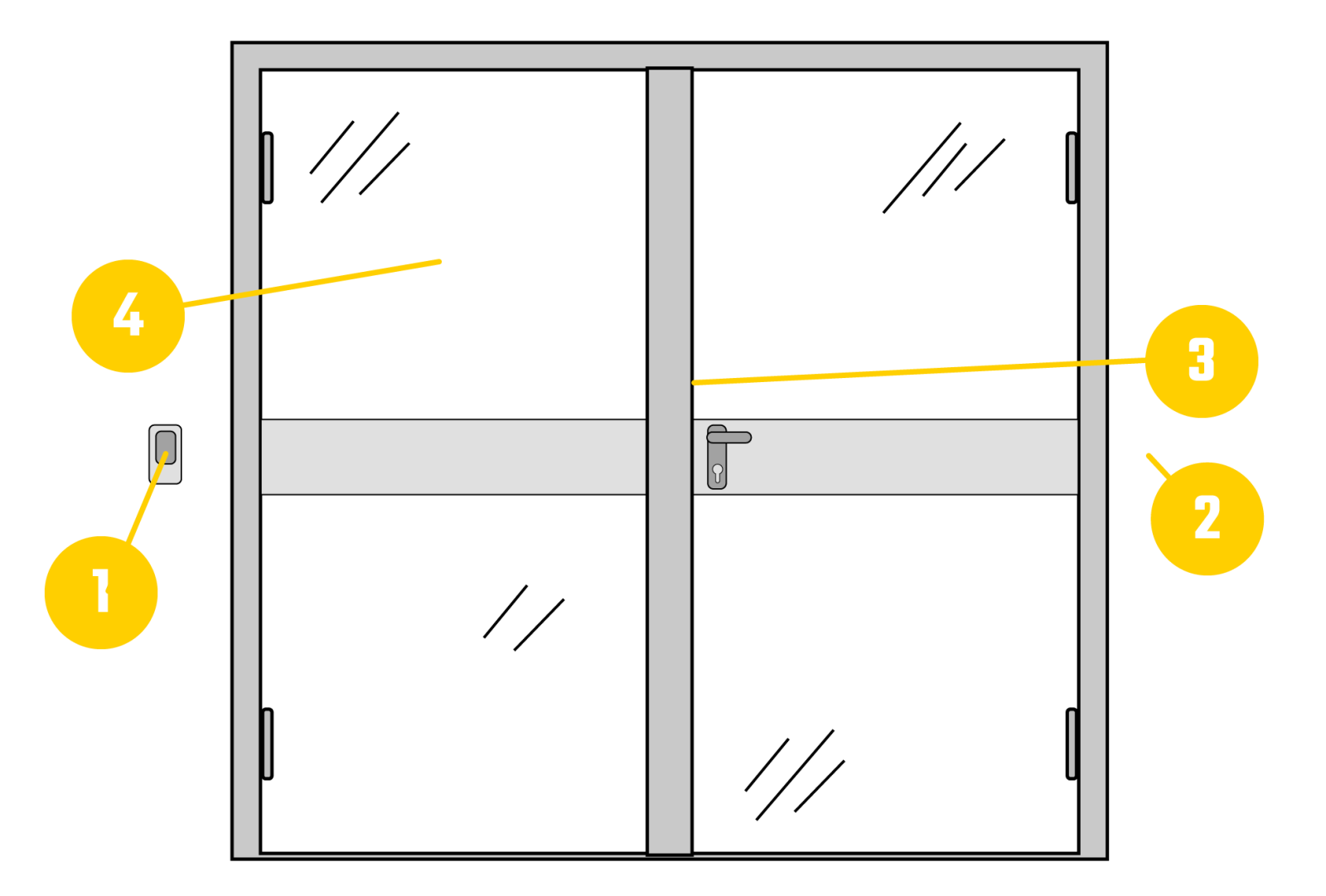 4
3
1
2