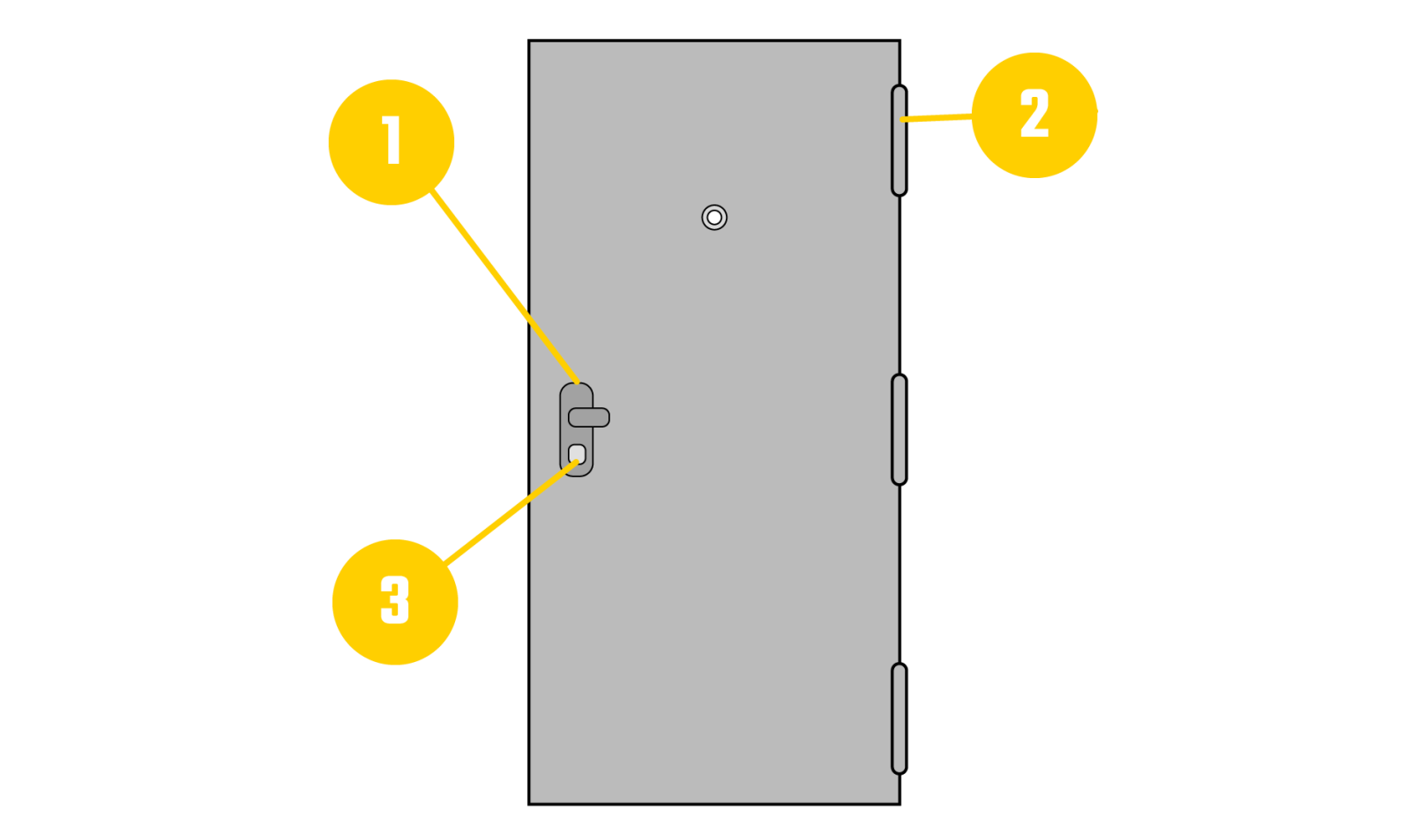 1
2
3